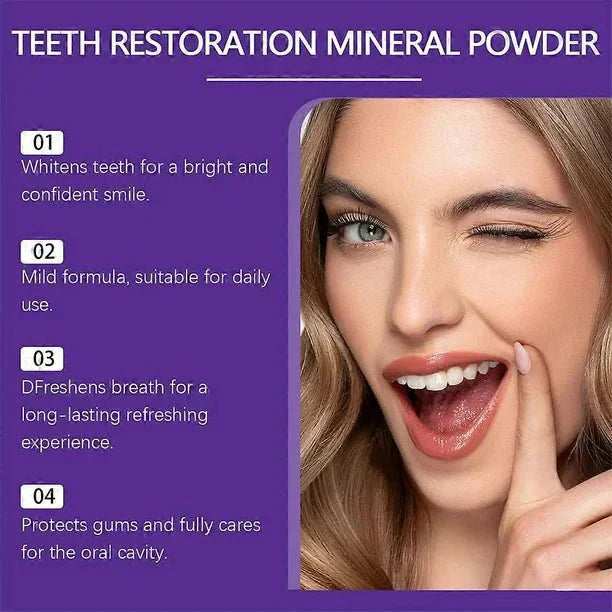 TEETH RESTORATION MINERAL POWDER

01
Whitens teeth for a bright and confident smile.

02
Mild formula, suitable for daily use.

03
DFreshens breath for a long-lasting refreshing experience.

04
Protects gums and fully cares for the oral cavity.